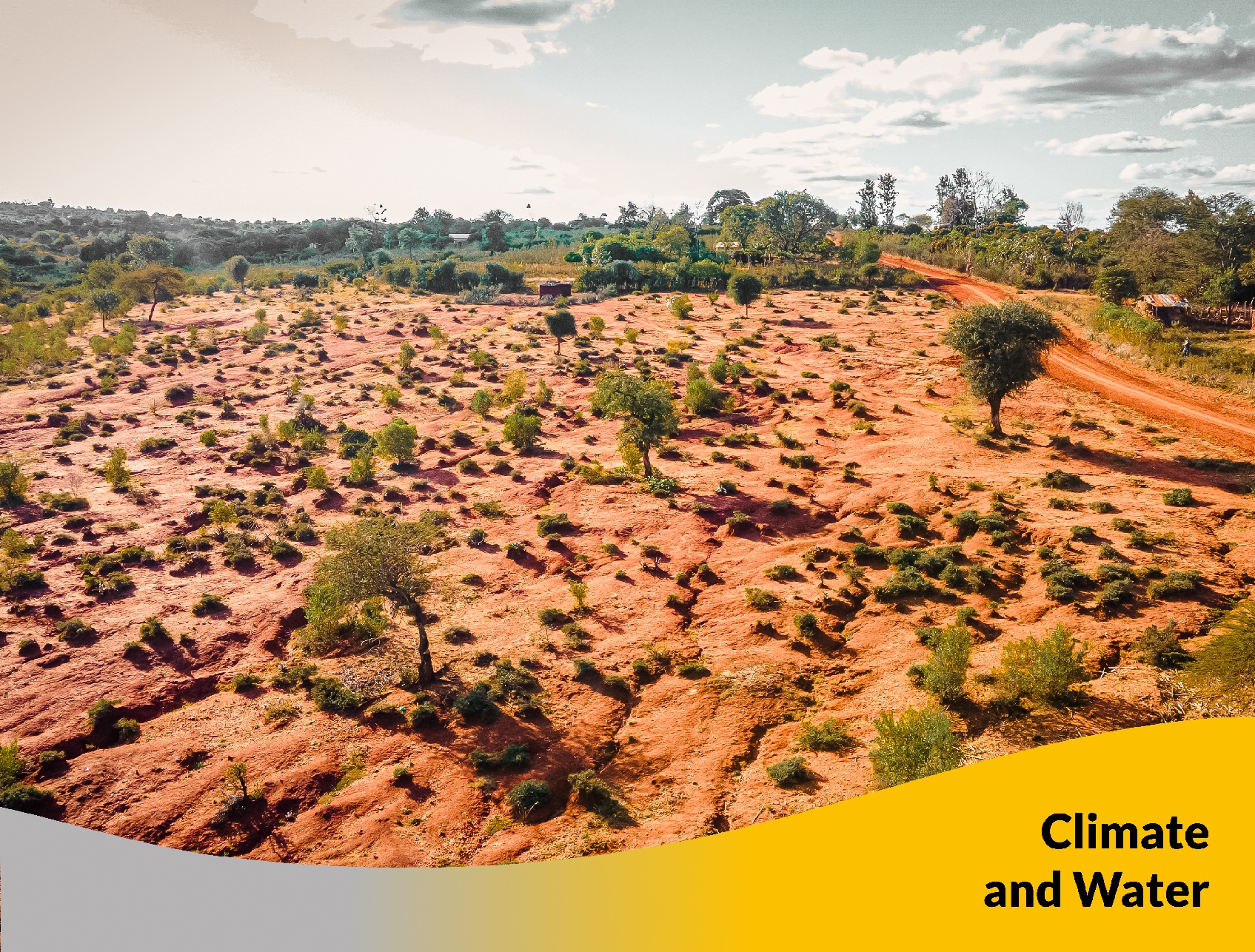 Climate and Water