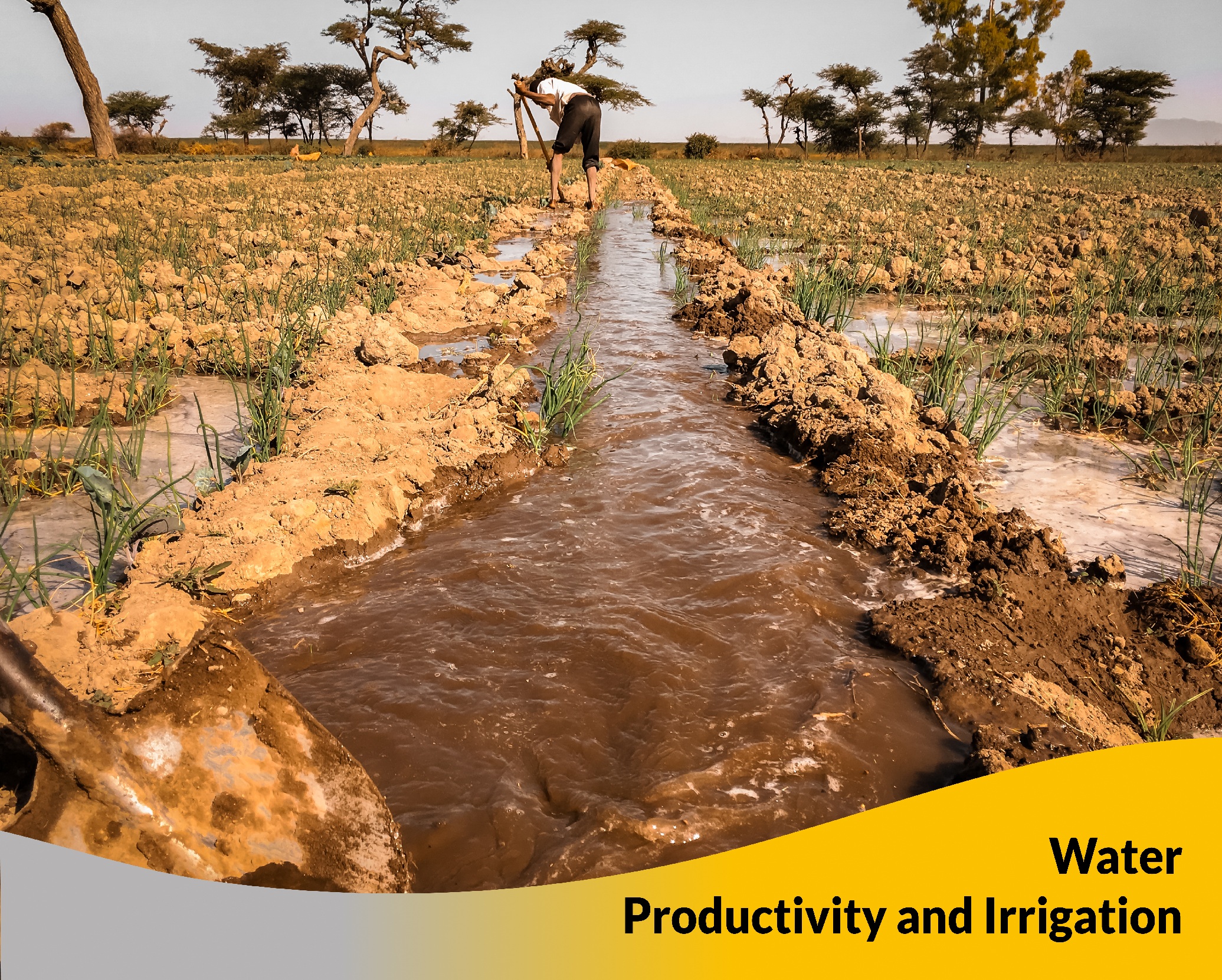 Water
Productivity and Irrigation